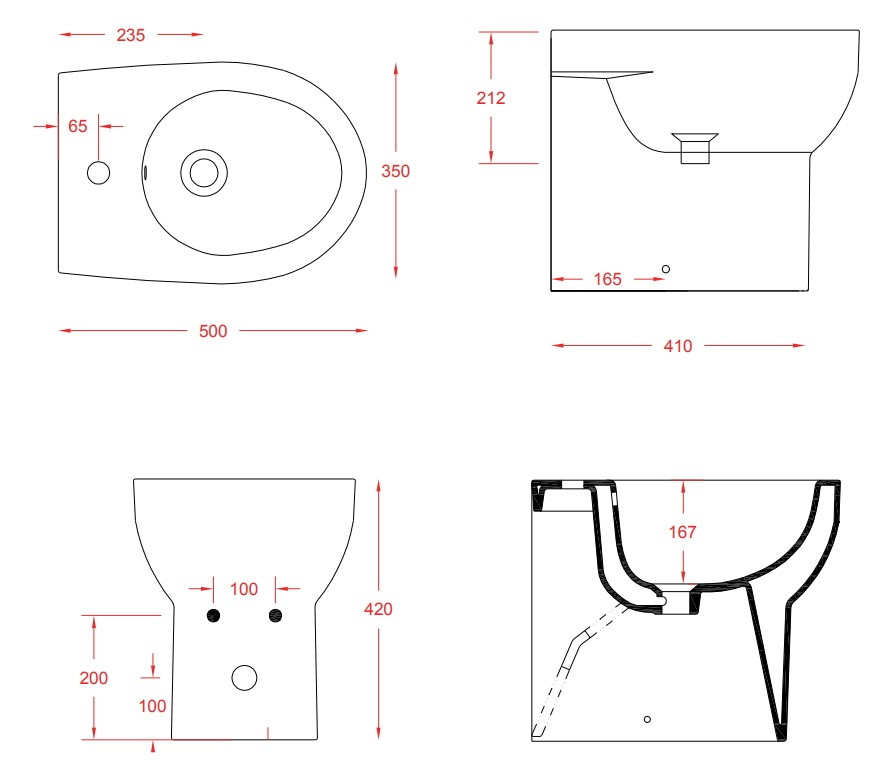 235

65

350

500

212

165

410

100

420

200

100

167