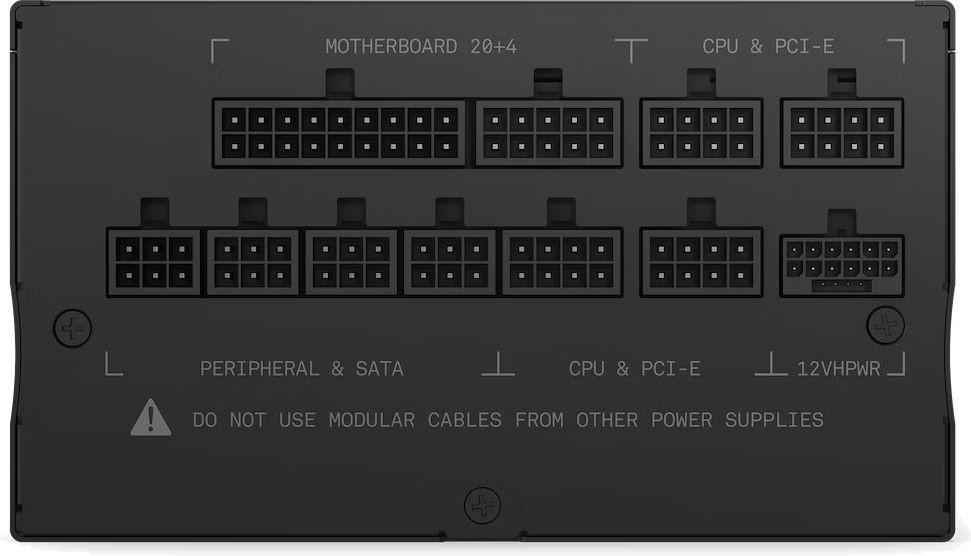 MOTHERBOARD 20+4

CPU & PCI-E

PERIPHERAL & SATA

CPU & PCI-E

12VHPWR

DO NOT USE MODULAR CABLES FROM OTHER POWER SUPPLIES