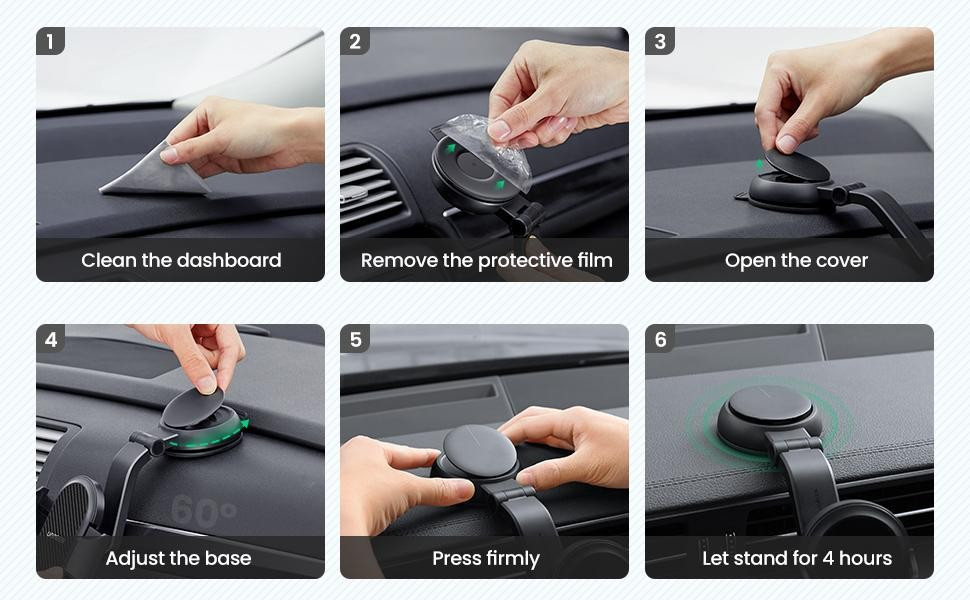 1
Clean the dashboard

2
Remove the protective film

3
Open the cover

4
60°
Adjust the base

5
Press firmly

6
Let stand for 4 hours