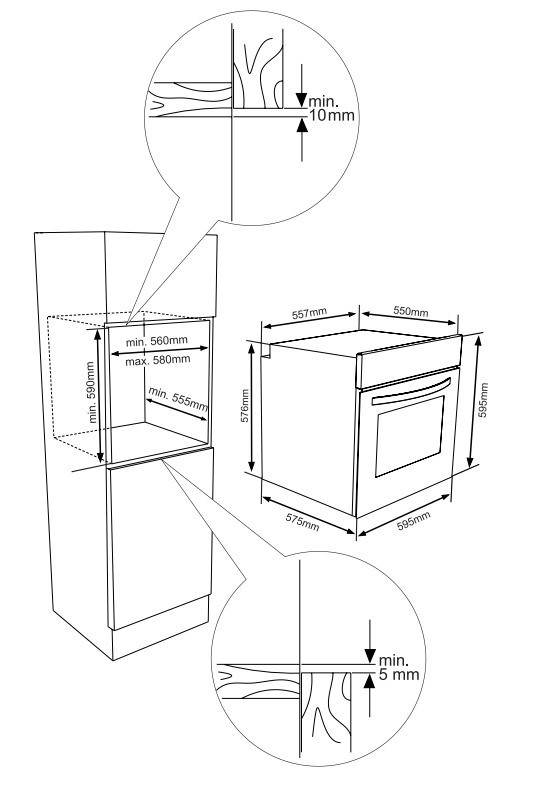 min.
10mm

min. 560mm
max. 580mm
min. 590mm
min. 555mm

557mm
550mm
576mm
595mm
575mm
595mm

min.
5 mm