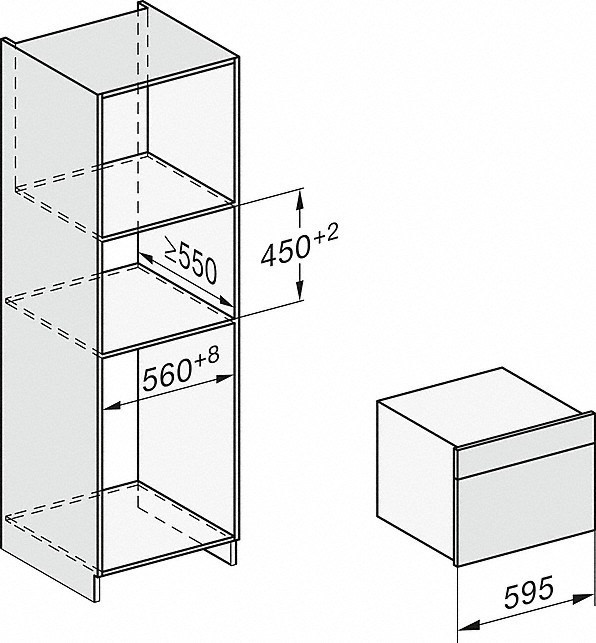 $\geq 550$

$450^{+2}$

$560^{+8}$

595