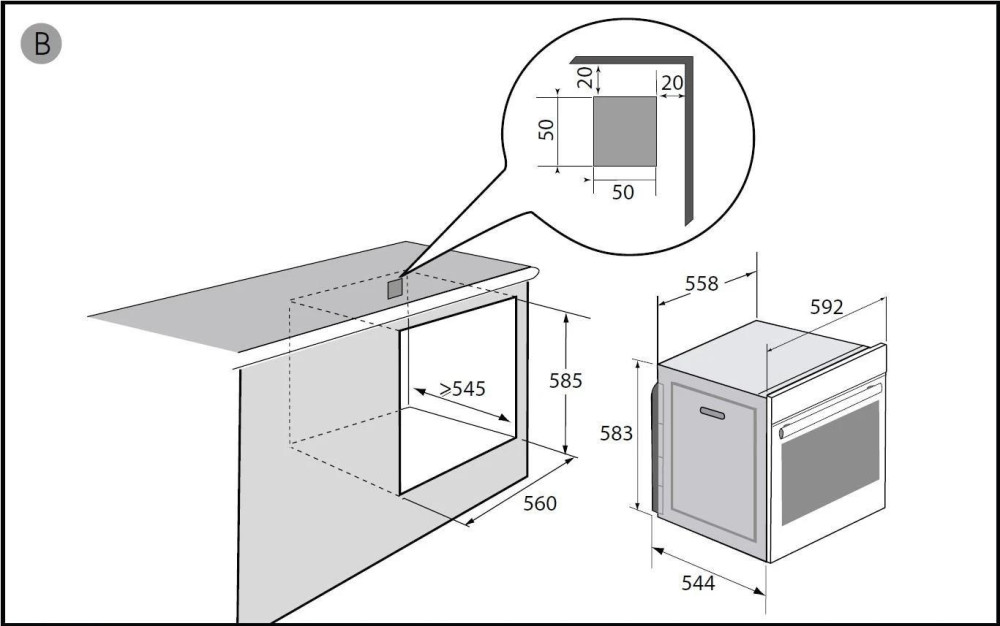 B

20

20

50

50

558

592

>545

585

583

560

544