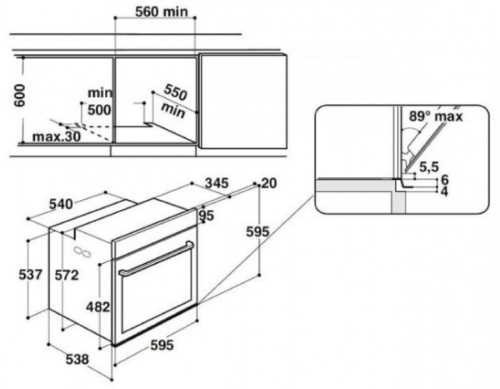 560 min

600

min
500

550
min

max.30

89° max

5,5
6
4

345
20

540

95

595

537
572

482

595

538