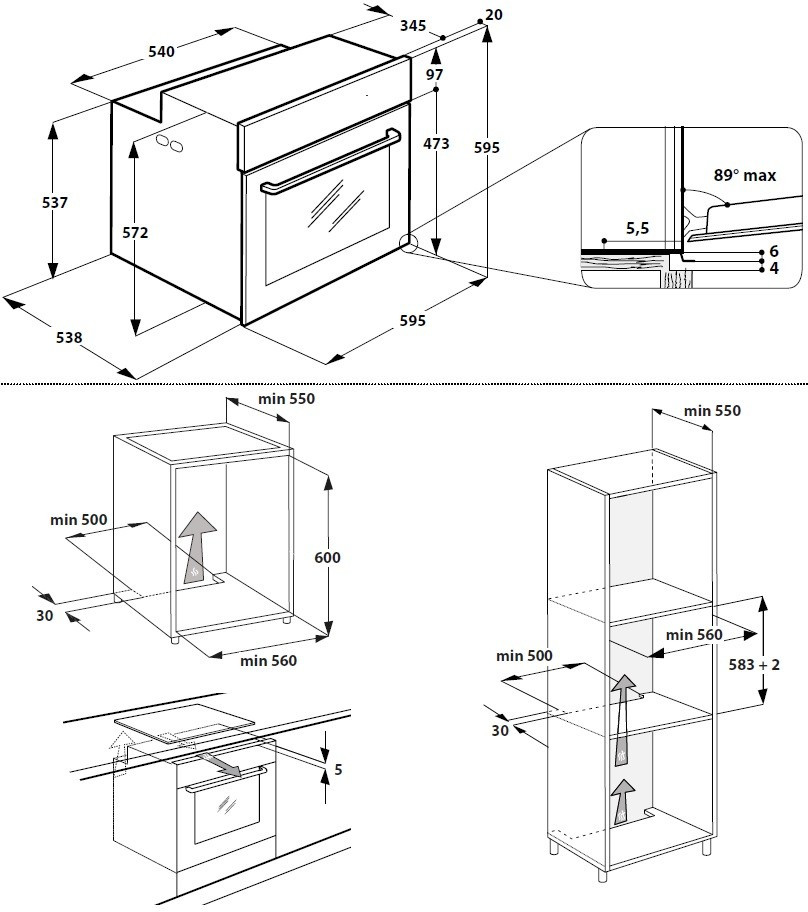 540
345
20
97
473
595
537
572
538
595
89° max
5,5
6
4

min 550
min 500
600
30
min 560
5

min 550
min 560
min 500
583 + 2
30