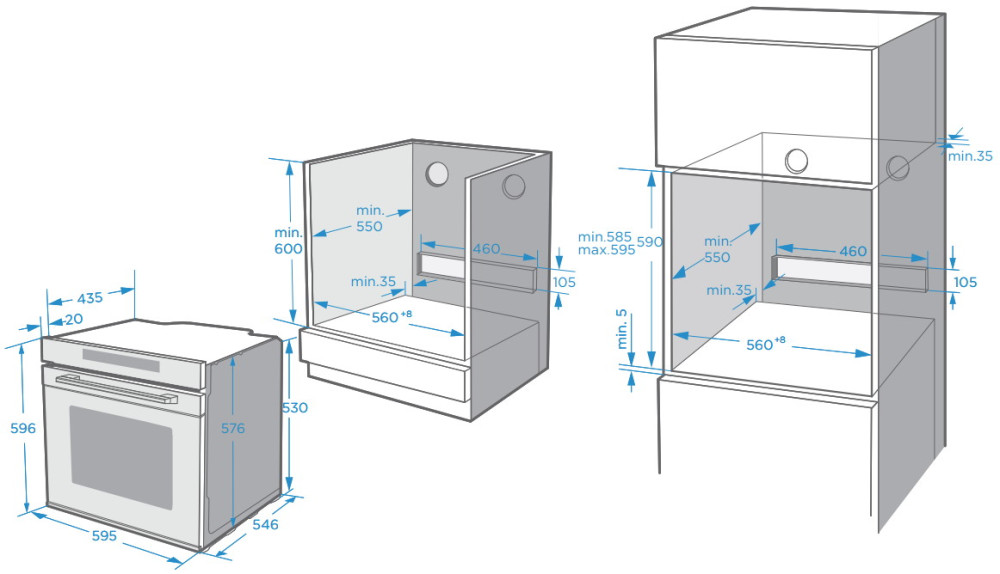 435
20
596
576
530
595
546
min. 600
min. 550
460
min.35
105
$560^{+8}$
min.35
min.585 max.595
590
min. 550
460
min.35
105
min. 5
$560^{+8}$