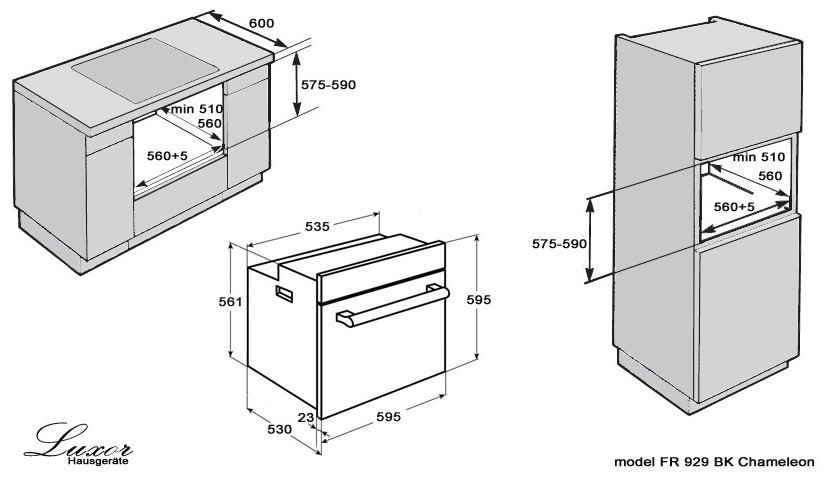 600
575-590
min 510
560
560+5

535
561
595
530
23
595

min 510
560
560+5
575-590

Luxor
Hausgeräte

model FR 929 BK Chameleon