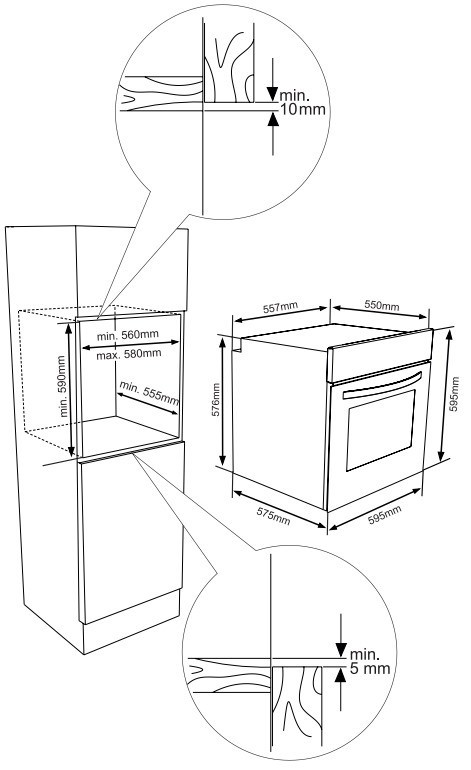 min.
10mm

min. 560mm
max. 580mm
min. 590mm
min. 555mm

557mm
550mm
576mm
595mm
575mm
595mm

min.
5 mm