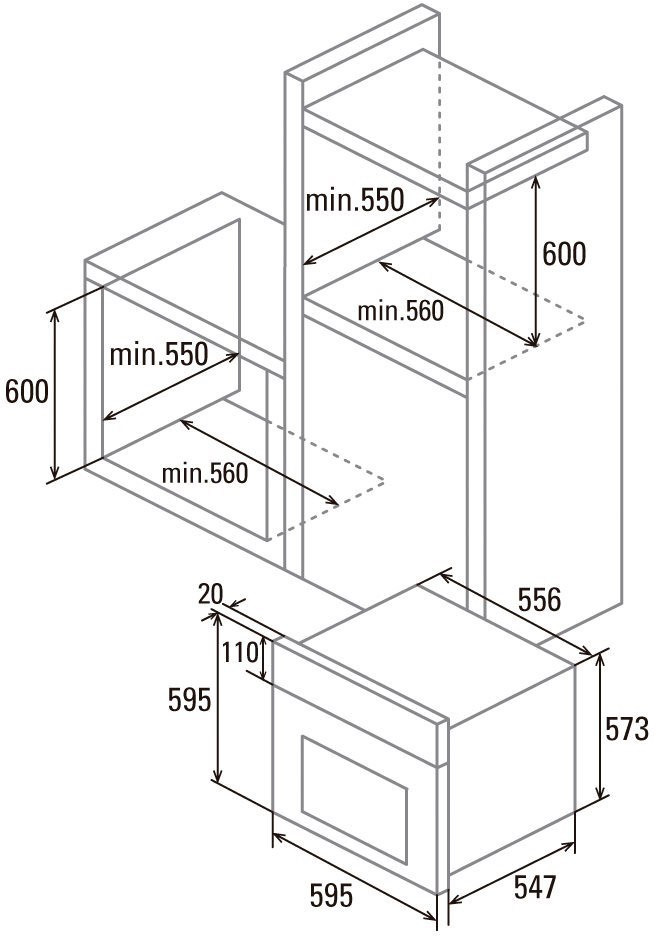 min.550
600
min.560
min.550
600
min.560
20
556
110
595
573
595
547