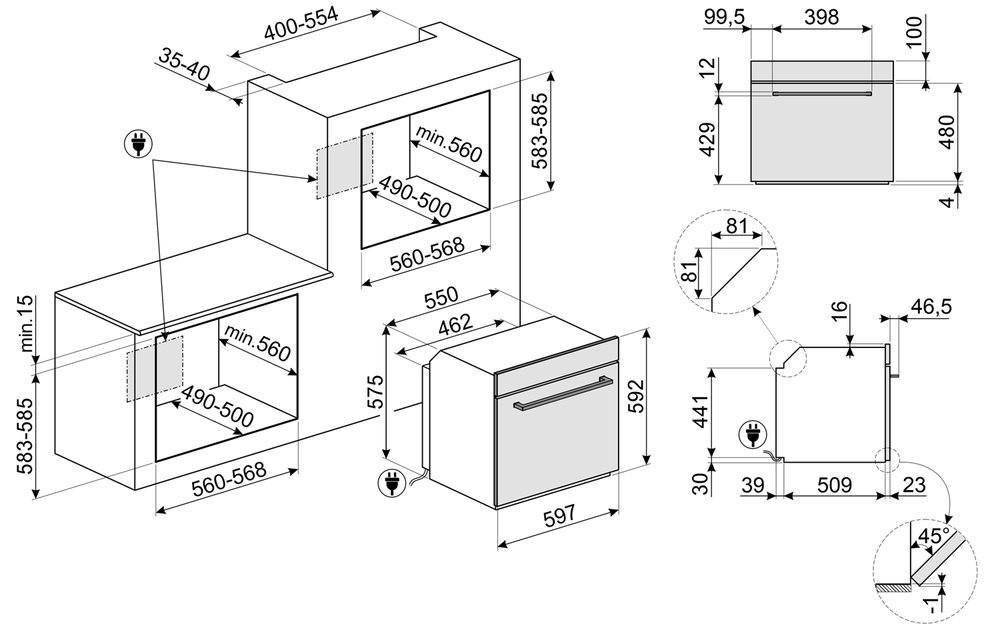 400-554
35-40
583-585
min.560
490-500
560-568
min.15
583-585
min.560
490-500
560-568
550
462
575
592
597
99,5
398
100
12
429
480
4
81
81
16
46,5
441
30
39
509
23
45°
1