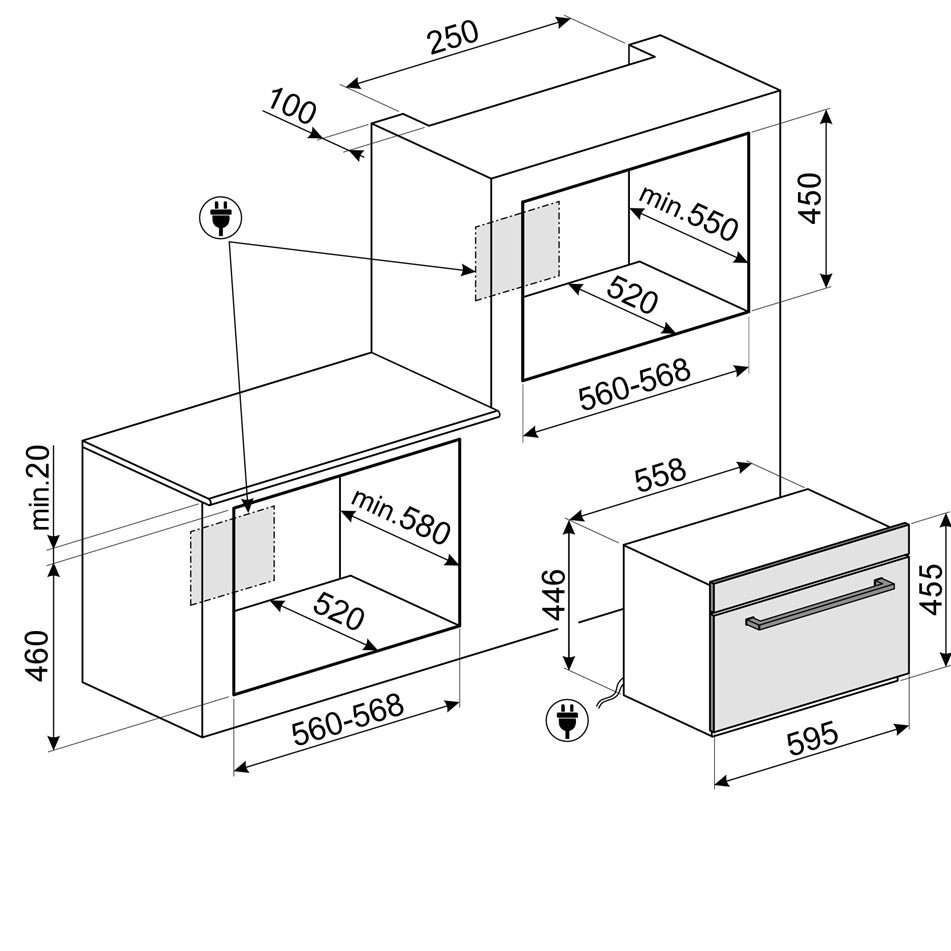 250
100
450
min.550
520
560-568
min.20
min.580
520
460
560-568
558
446
455
595