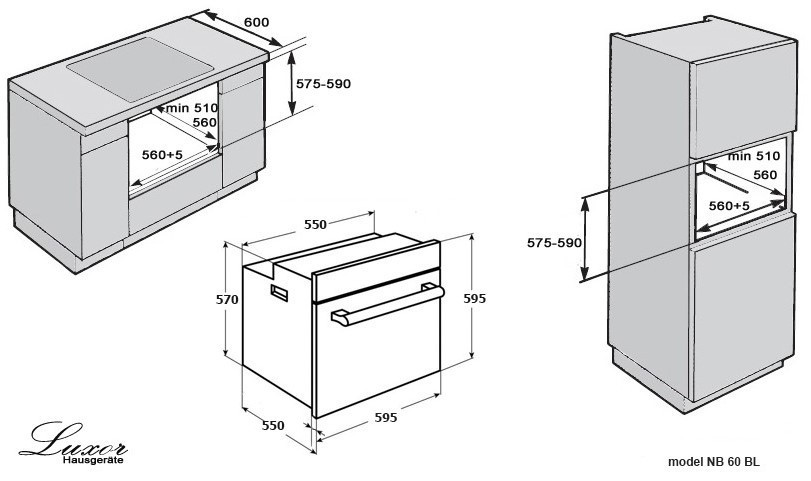 600
575-590
min 510
560
560+5
min 510
560
560+5
575-590
550
570
595
550
595
Luxor
Hausgeräte
model NB 60 BL