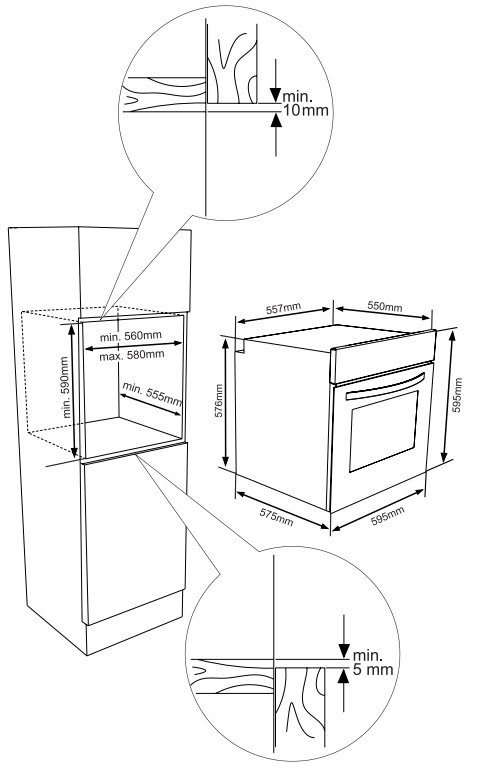 min.
10mm

min. 560mm
max. 580mm
min. 590mm
min. 555mm

557mm
550mm
576mm
595mm
575mm
595mm

min.
5 mm