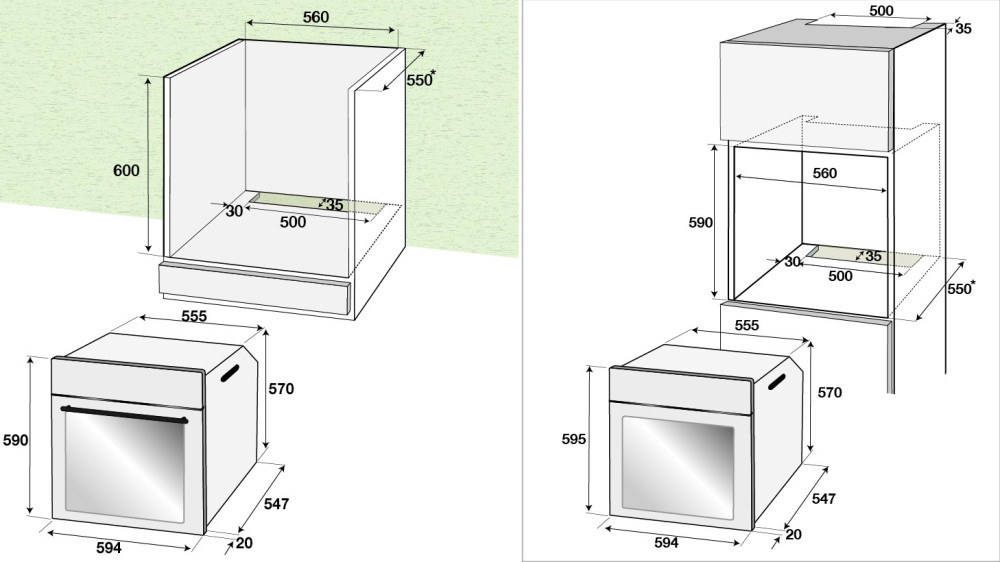 560
550*
600
30
35
500
555
570
590
547
594
20

500
35
560
590
30
35
500
550*
555
570
595
547
594
20