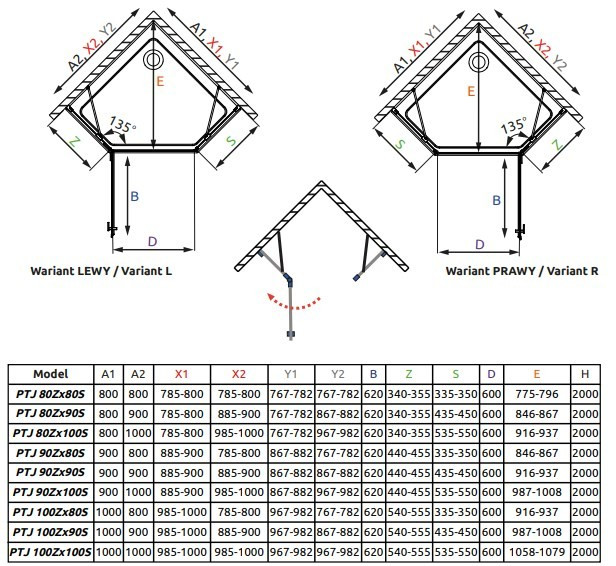 A2, X2, Y2
A1, X1, Y1
E
135°
Z
S
B
D
Wariant LEWY / Variant L

A1, X1, Y1
A2, X2, Y2
E
135°
S
Z
B
D
Wariant PRAWY / Variant R

| Model | A1 | A2 | X1 | X2 | Y1 | Y2 | B | Z | S | D | E | H |
|---|---|---|---|---|---|---|---|---|---|---|---|---|
| PTJ 80Zx80S | 800 | 800 | 785-800 | 785-800 | 767-782 | 767-782 | 620 | 340-355 | 335-350 | 600 | 775-796 | 2000 |
| PTJ 80Zx90S | 800 | 900 | 785-800 | 885-900 | 767-782 | 867-882 | 620 | 340-355 | 435-450 | 600 | 846-867 | 2000 |
| PTJ 80Zx100S | 800 | 1000 | 785-800 | 985-1000 | 767-782 | 967-982 | 620 | 340-355 | 535-550 | 600 | 916-937 | 2000 |
| PTJ 90Zx80S | 900 | 800 | 885-900 | 785-800 | 867-882 | 767-782 | 620 | 440-455 | 335-350 | 600 | 846-867 | 2000 |
| PTJ 90Zx90S | 900 | 900 | 885-900 | 885-900 | 867-882 | 867-882 | 620 | 440-455 | 435-450 | 600 | 916-937 | 2000 |
| PTJ 90Zx100S | 900 | 1000 | 885-900 | 985-1000 | 867-882 | 967-982 | 620 | 440-455 | 535-550 | 600 | 987-1008 | 2000 |
| PTJ 100Zx80S | 1000 | 800 | 985-1000 | 785-800 | 967-982 | 767-782 | 620 | 540-555 | 335-350 | 600 | 916-937 | 2000 |
| PTJ 100Zx90S | 1000 | 900 | 985-1000 | 885-900 | 967-982 | 867-882 | 620 | 540-555 | 435-450 | 600 | 987-1008 | 2000 |
| PTJ 100Zx100S | 1000 | 1000 | 985-1000 | 985-1000 | 967-982 | 967-982 | 620 | 540-555 | 535-550 | 600 | 1058-1079 | 2000 |