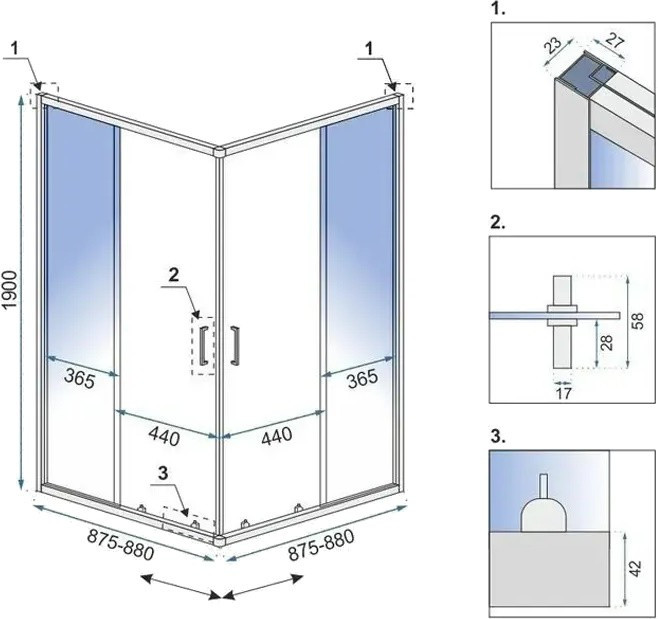 1
1
1900
2
365
365
440
440
3
875-880
875-880

1.
23
27

2.
58
28
17

3.
42