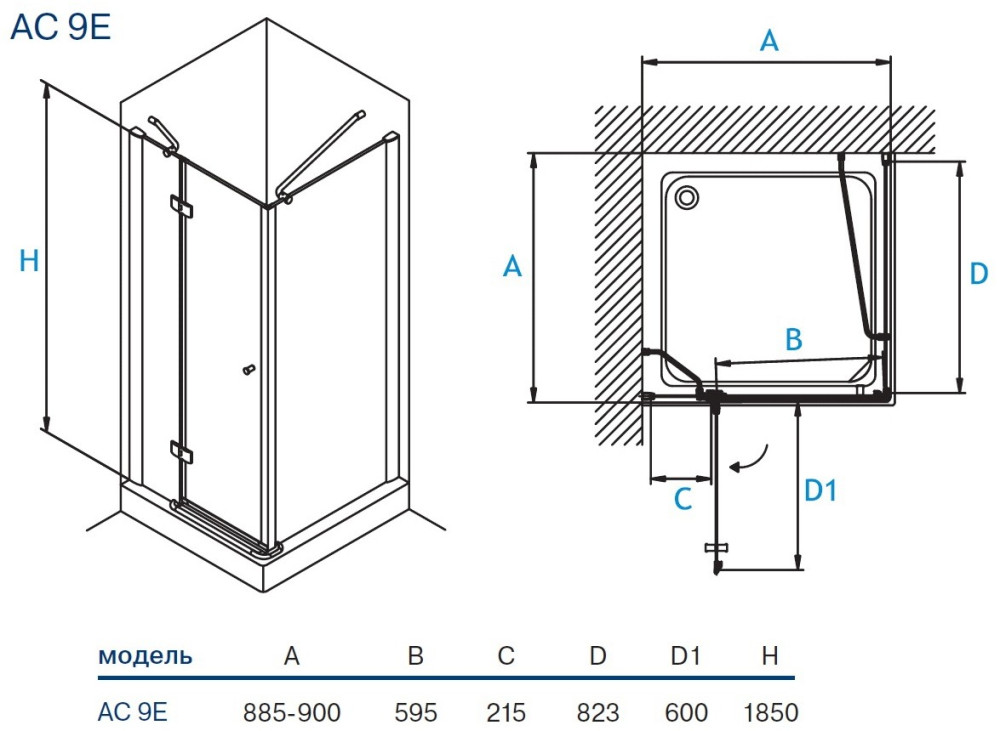 AC 9E

H

A

A

D

B

C

D1

| модель | A | B | C | D | D1 | H |
|---|---|---|---|---|---|---|
| AC 9E | 885-900 | 595 | 215 | 823 | 600 | 1850 |