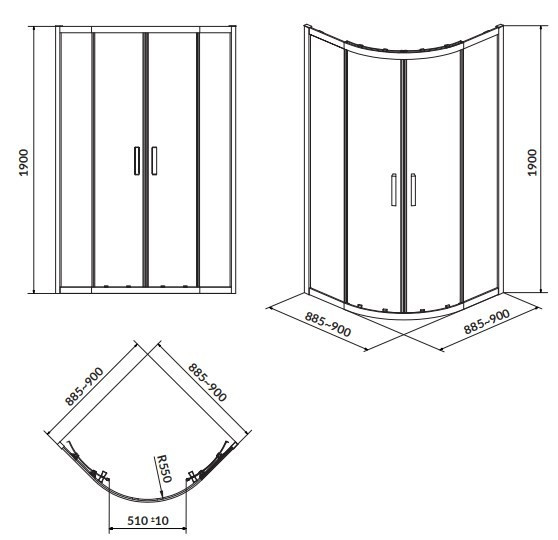 1900

1900

885~900

885~900

885~900

885~900

R550

510 ±10