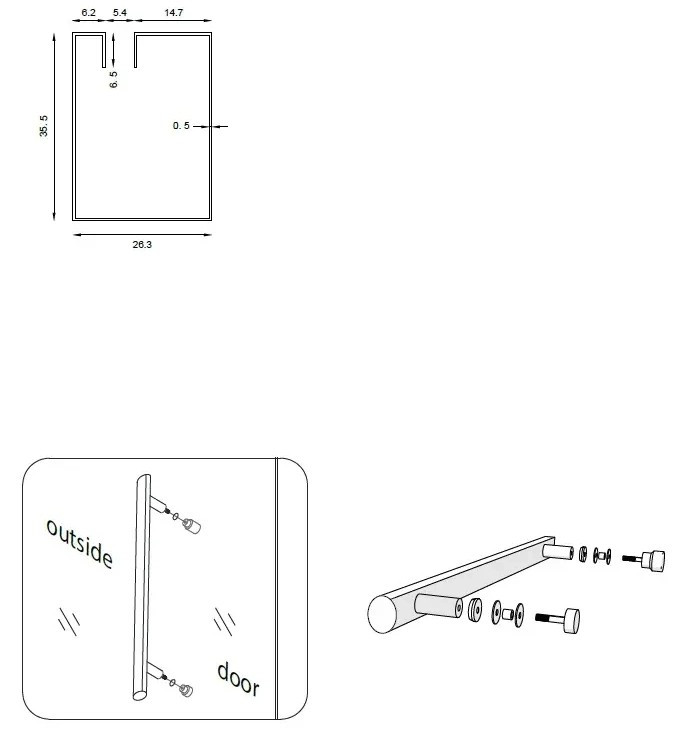 6.2
5.4
14.7
6.5
35.5
0.5
26.3

outside

door