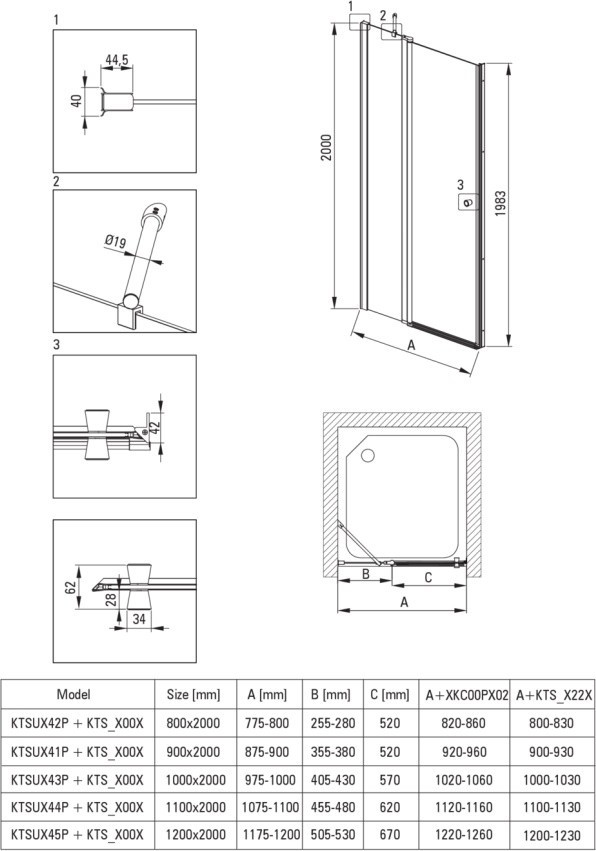 1

44,5

40

2

Ø19

3

42

62

28

34

1 2

2000

3

1983

A

B C

A

| Model | Size [mm] | A [mm] | B [mm] | C [mm] | A+XKC00PX02 | A+KTS_X22X |
|---|---|---|---|---|---|---|
| KTSUX42P + KTS_X00X | 800x2000 | 775-800 | 255-280 | 520 | 820-860 | 800-830 |
| KTSUX41P + KTS_X00X | 900x2000 | 875-900 | 355-380 | 520 | 920-960 | 900-930 |
| KTSUX43P + KTS_X00X | 1000x2000 | 975-1000 | 405-430 | 570 | 1020-1060 | 1000-1030 |
| KTSUX44P + KTS_X00X | 1100x2000 | 1075-1100 | 455-480 | 620 | 1120-1160 | 1100-1130 |
| KTSUX45P + KTS_X00X | 1200x2000 | 1175-1200 | 505-530 | 670 | 1220-1260 | 1200-1230 |