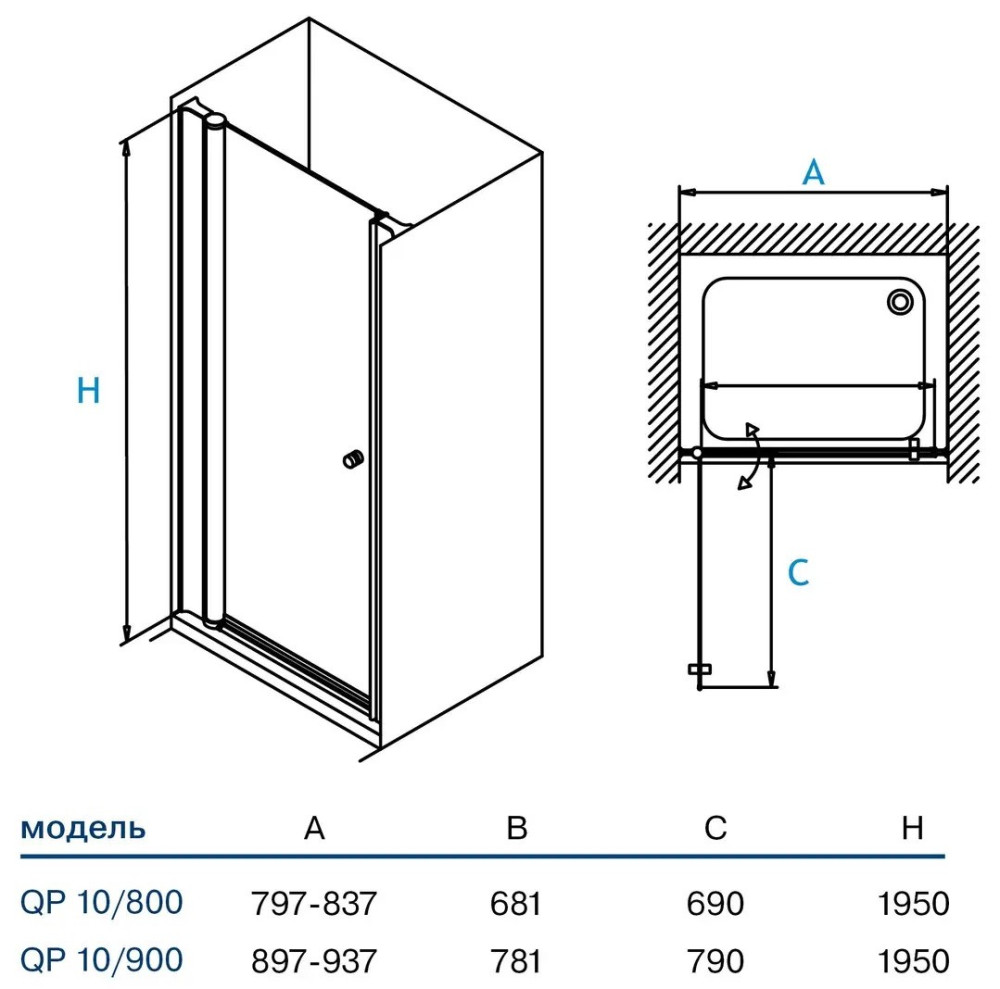 H

A

C

| модель | A | B | C | H |
|---|---|---|---|---|
| QP 10/800 | 797-837 | 681 | 690 | 1950 |
| QP 10/900 | 897-937 | 781 | 790 | 1950 |