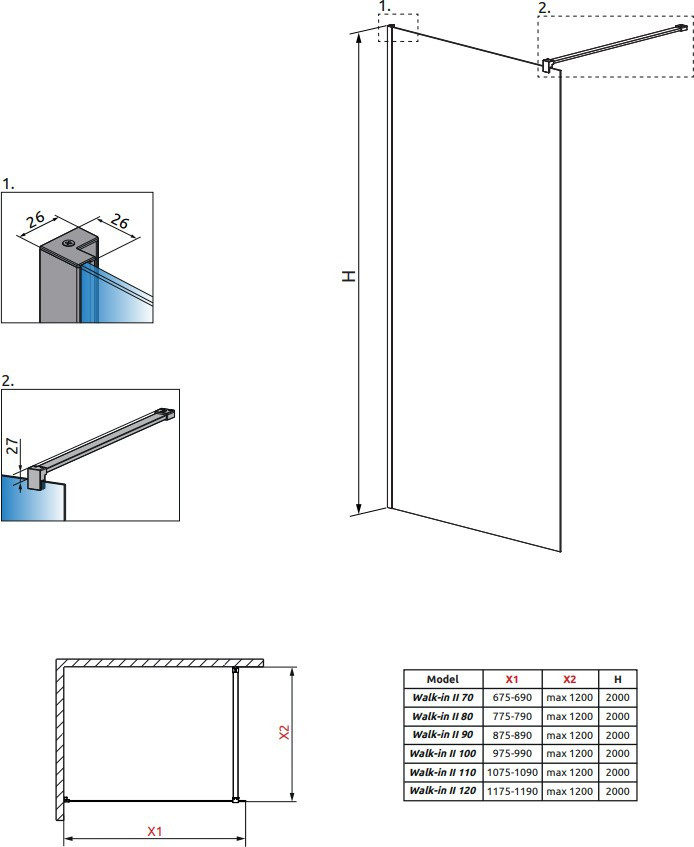 1.

2.

H

1.

26

26

2.

27

X2

X1

| Model | X1 | X2 | H |
|---|---|---|---|
| Walk-in II 70 | 675-690 | max 1200 | 2000 |
| Walk-in II 80 | 775-790 | max 1200 | 2000 |
| Walk-in II 90 | 875-890 | max 1200 | 2000 |
| Walk-in II 100 | 975-990 | max 1200 | 2000 |
| Walk-in II 110 | 1075-1090 | max 1200 | 2000 |
| Walk-in II 120 | 1175-1190 | max 1200 | 2000 |