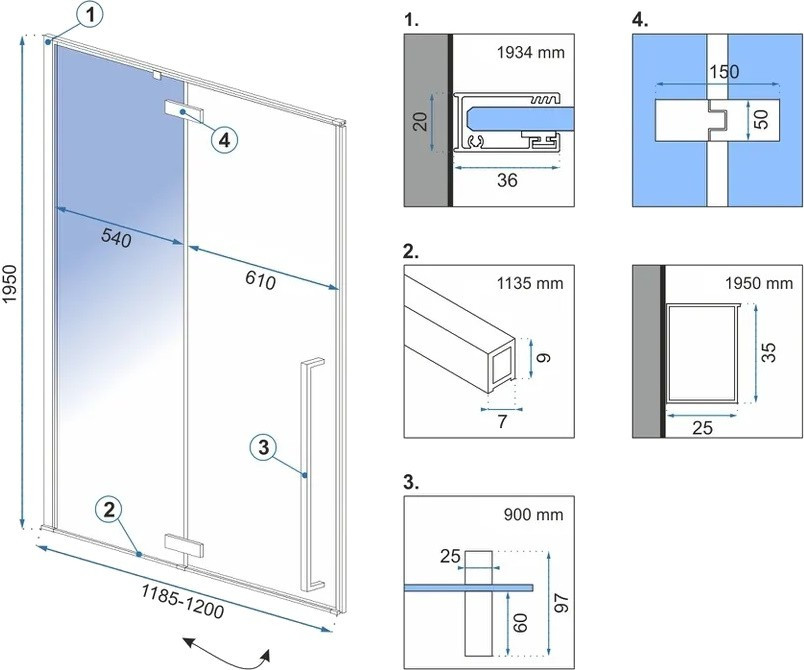 1
4
1950
540
610
3
2
1185-1200

1.
1934 mm
20
36

4.
150
50

2.
1135 mm
9
7

1950 mm
35
25

3.
900 mm
25
60
97