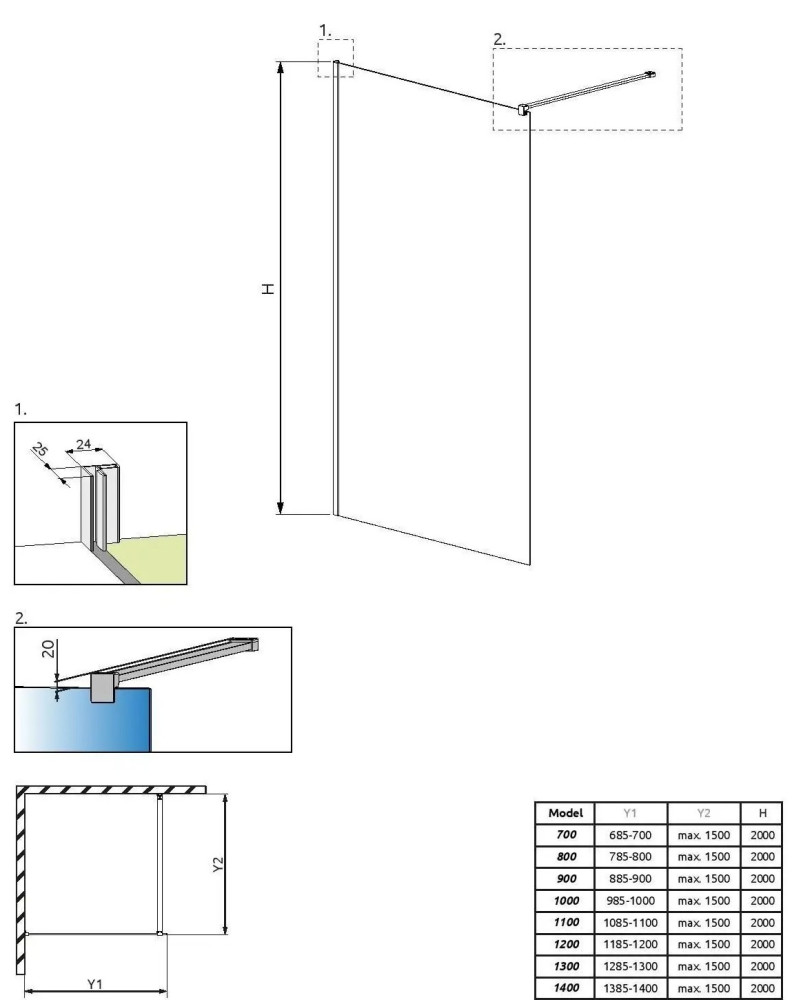 1.

2.

H

1.

25

24

2.

20

Y2

Y1

| Model | Y1 | Y2 | H |
|---|---|---|---|
| 700 | 685-700 | max. 1500 | 2000 |
| 800 | 785-800 | max. 1500 | 2000 |
| 900 | 885-900 | max. 1500 | 2000 |
| 1000 | 985-1000 | max. 1500 | 2000 |
| 1100 | 1085-1100 | max. 1500 | 2000 |
| 1200 | 1185-1200 | max. 1500 | 2000 |
| 1300 | 1285-1300 | max. 1500 | 2000 |
| 1400 | 1385-1400 | max. 1500 | 2000 |