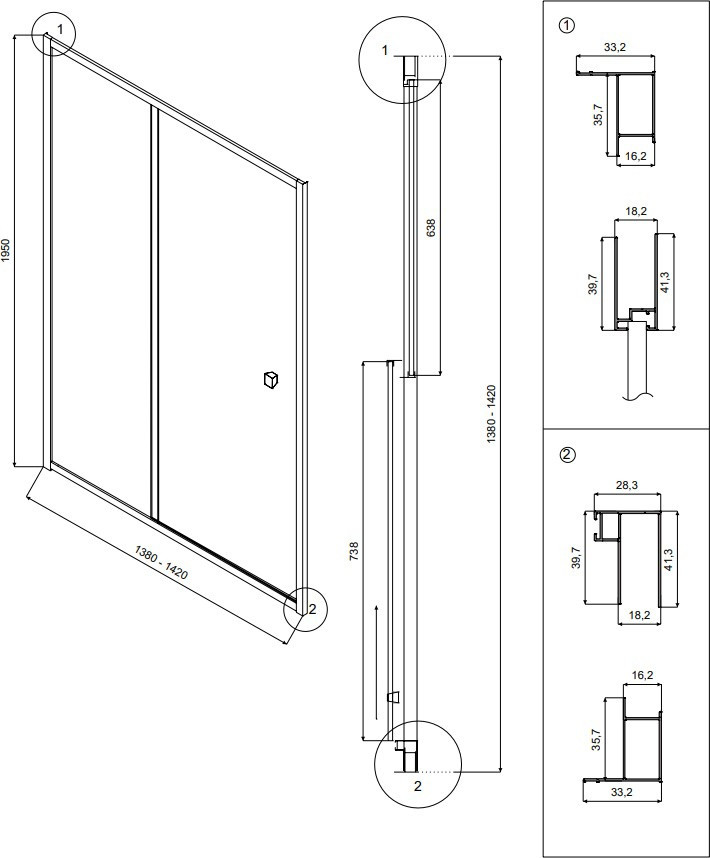 1
1950
1380 - 1420
2
1
638
738
1380 - 1420
2
①
33,2
35,7
16,2
18,2
39,7
41,3
②
28,3
39,7
41,3
18,2
16,2
35,7
33,2