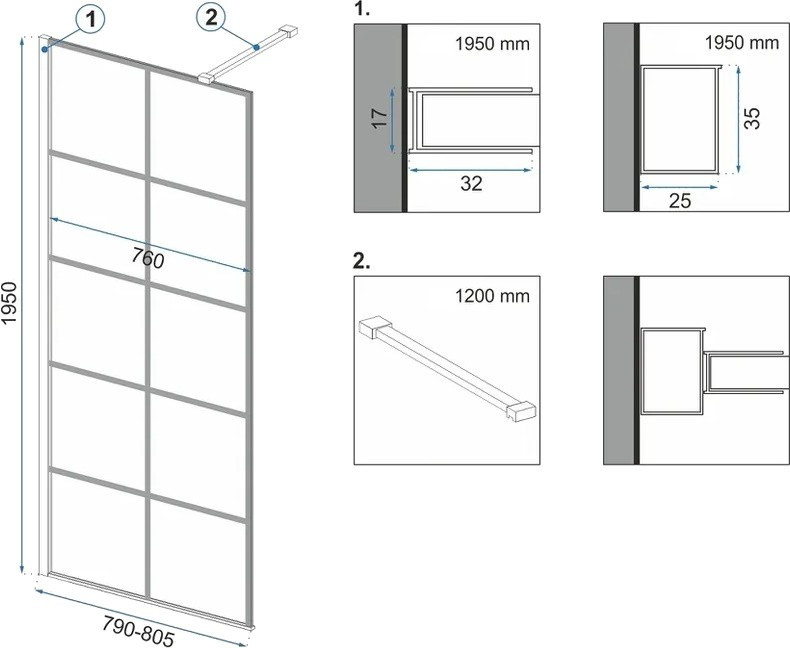 1
2
1950
760
790-805

1.
1950 mm
17
32
1950 mm
35
25

2.
1200 mm