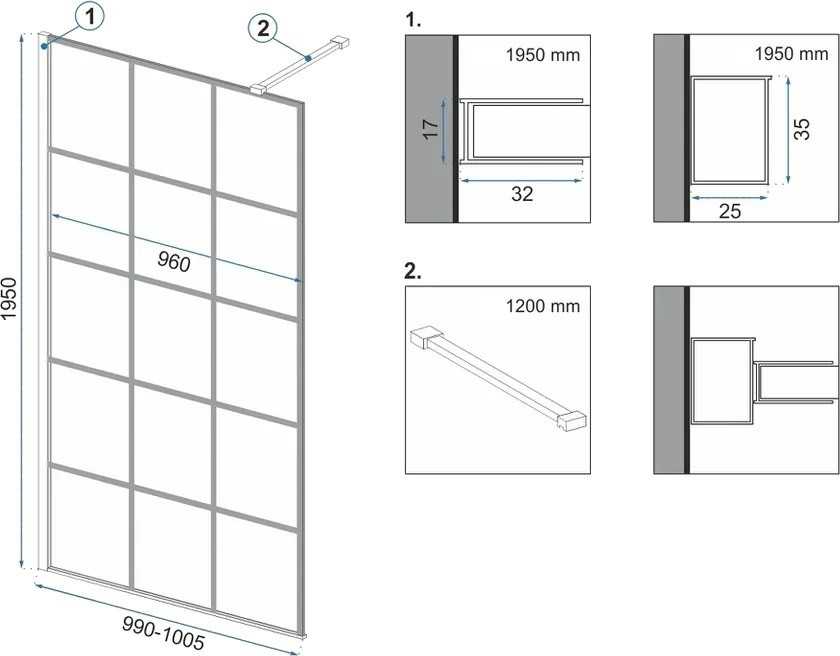 1
2
1950
960
990-1005

1.
1950 mm
17
32
1950 mm
35
25

2.
1200 mm