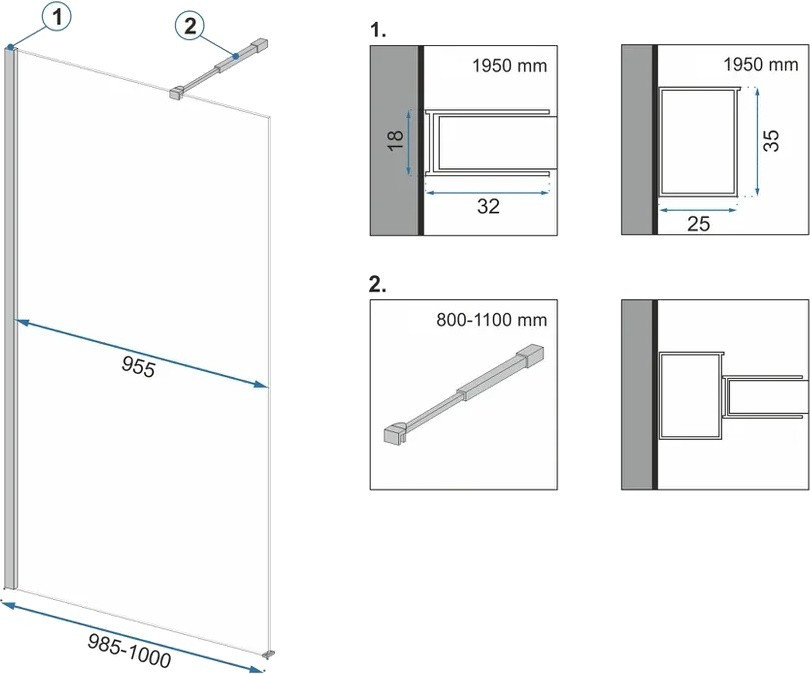 1
2
955
985-1000

1.
1950 mm
18
32
1950 mm
35
25

2.
800-1100 mm