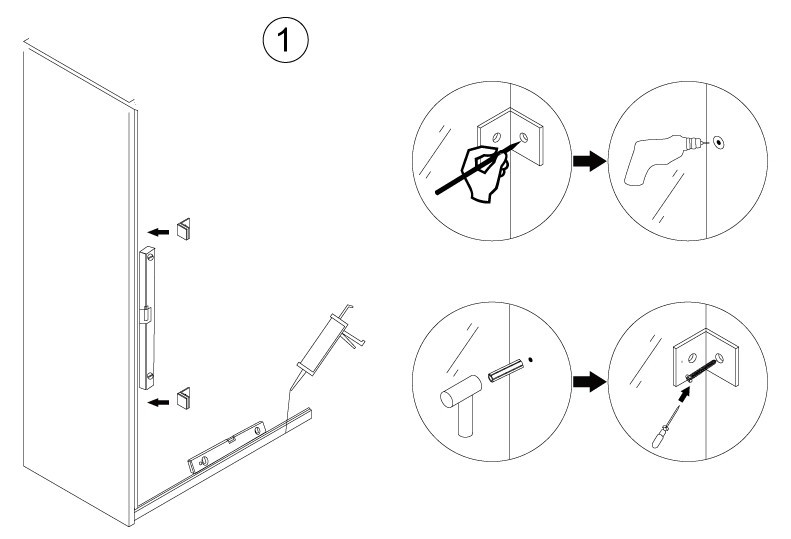 1