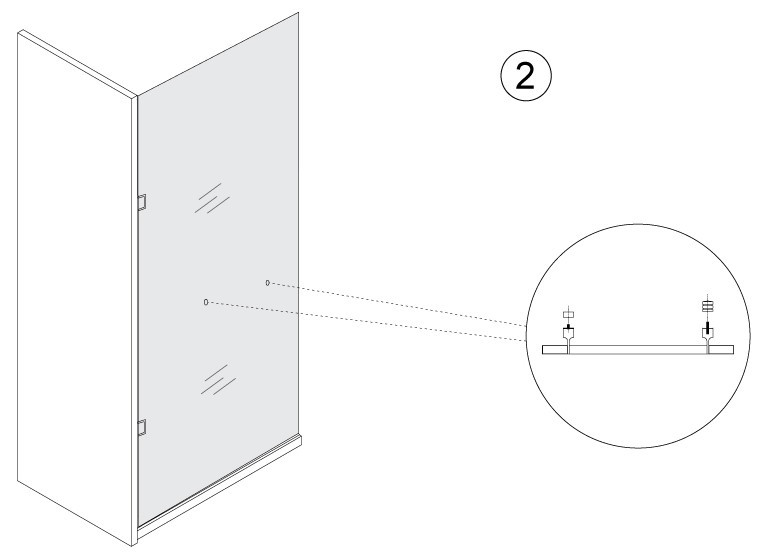 2