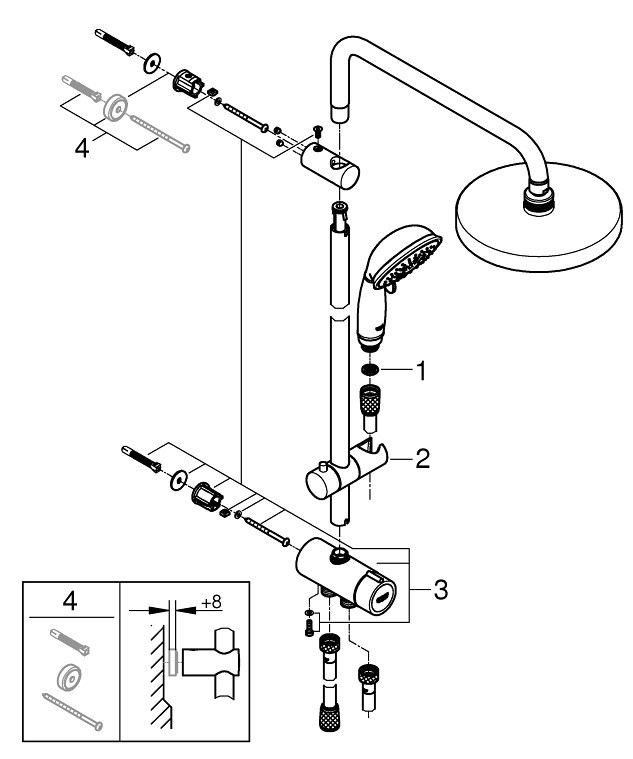 4

1

2

3

4

+8