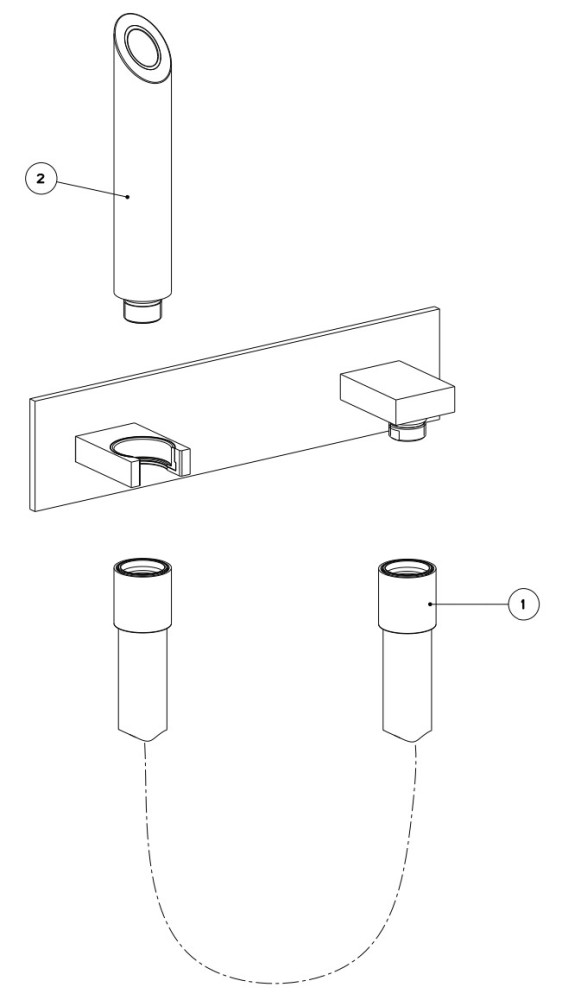 2

1