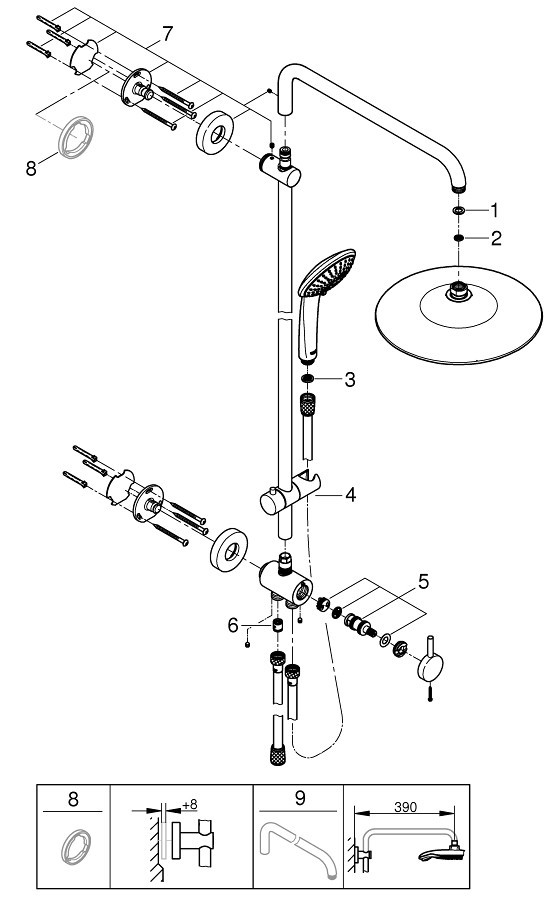 7
8
1
2
3
4
5
6
8
+8
9
390