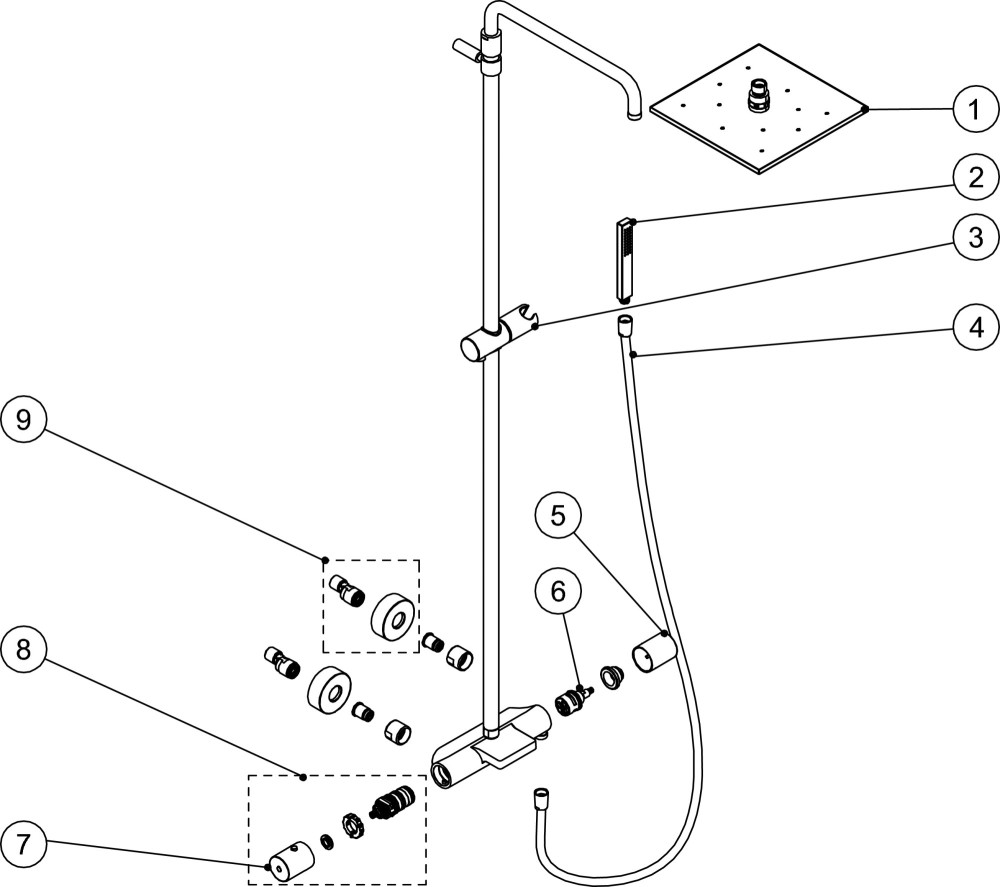 1
2
3
4
9
5
6
8
7