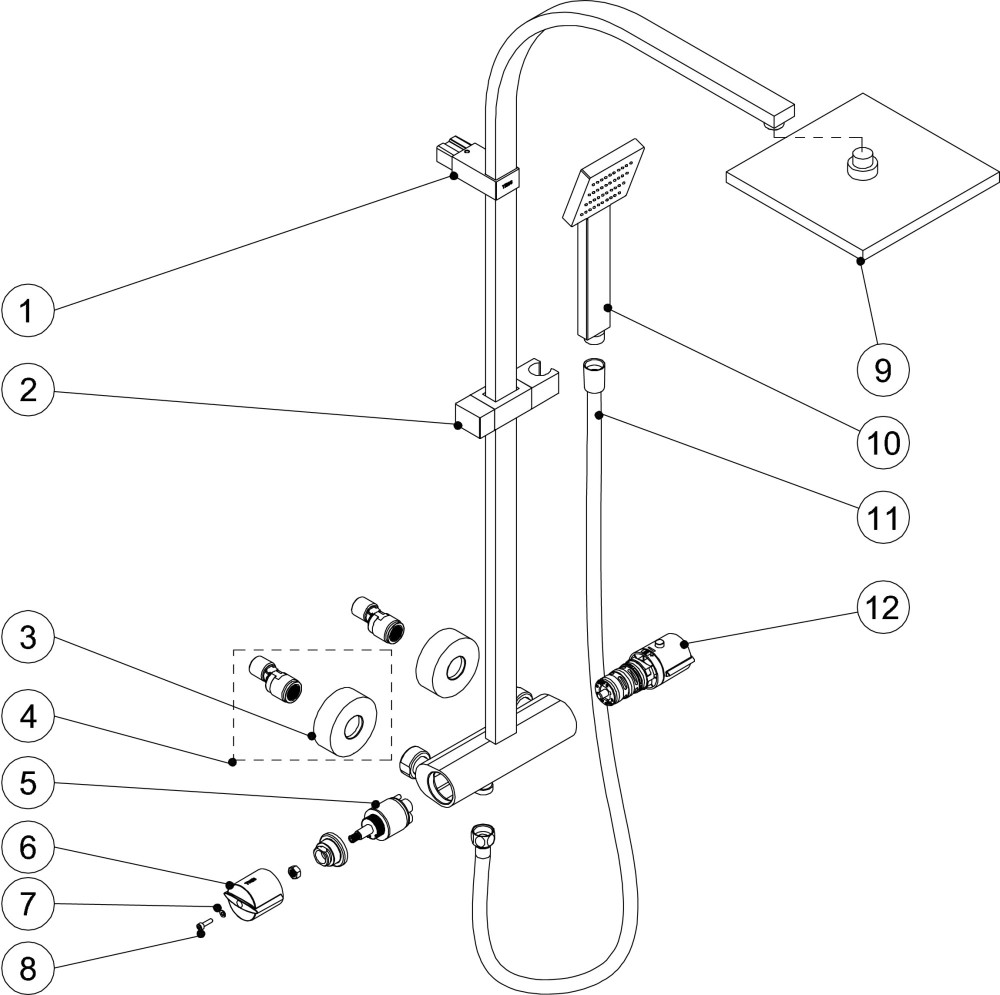 1
2
3
4
5
6
7
8
9
10
11
12