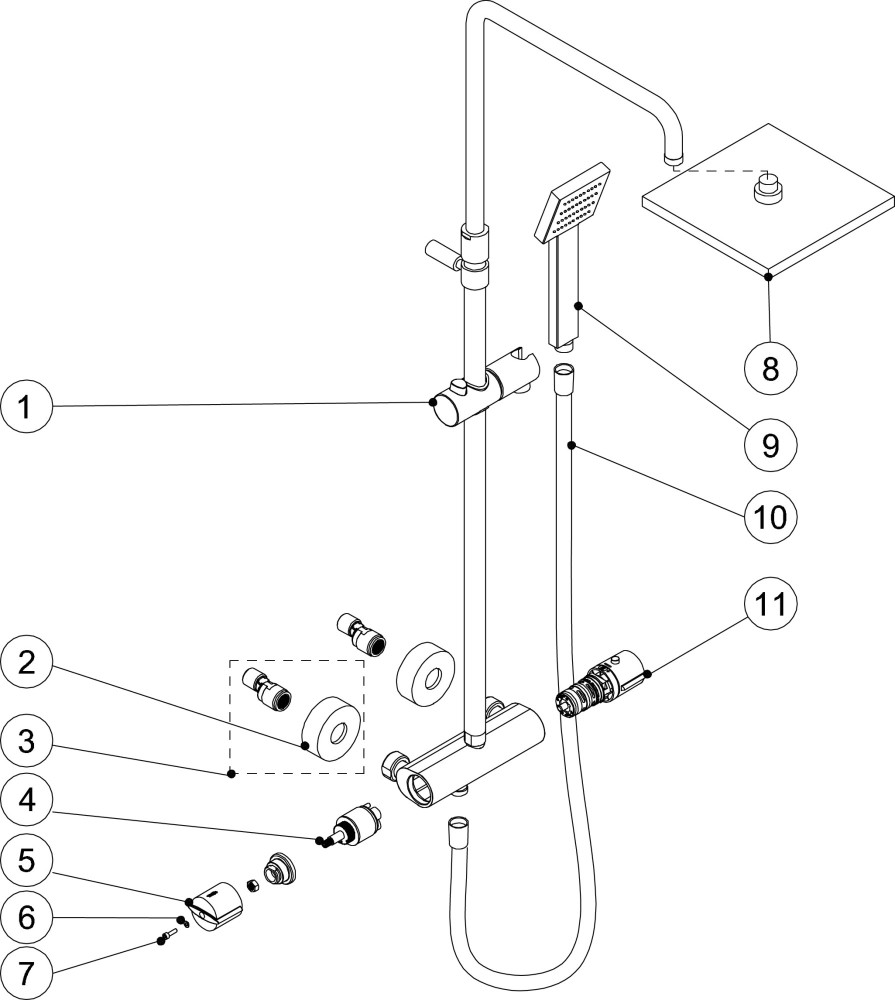 1
2
3
4
5
6
7
8
9
10
11