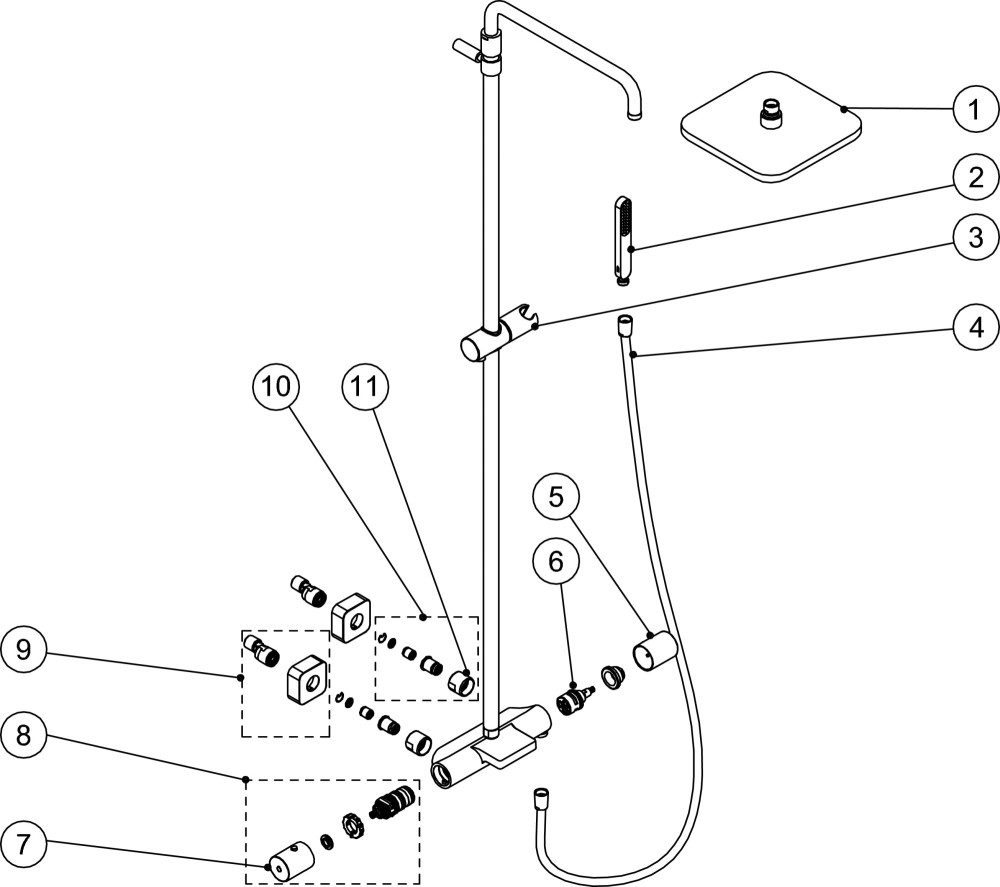 1
2
3
4
10
11
5
6
9
8
7