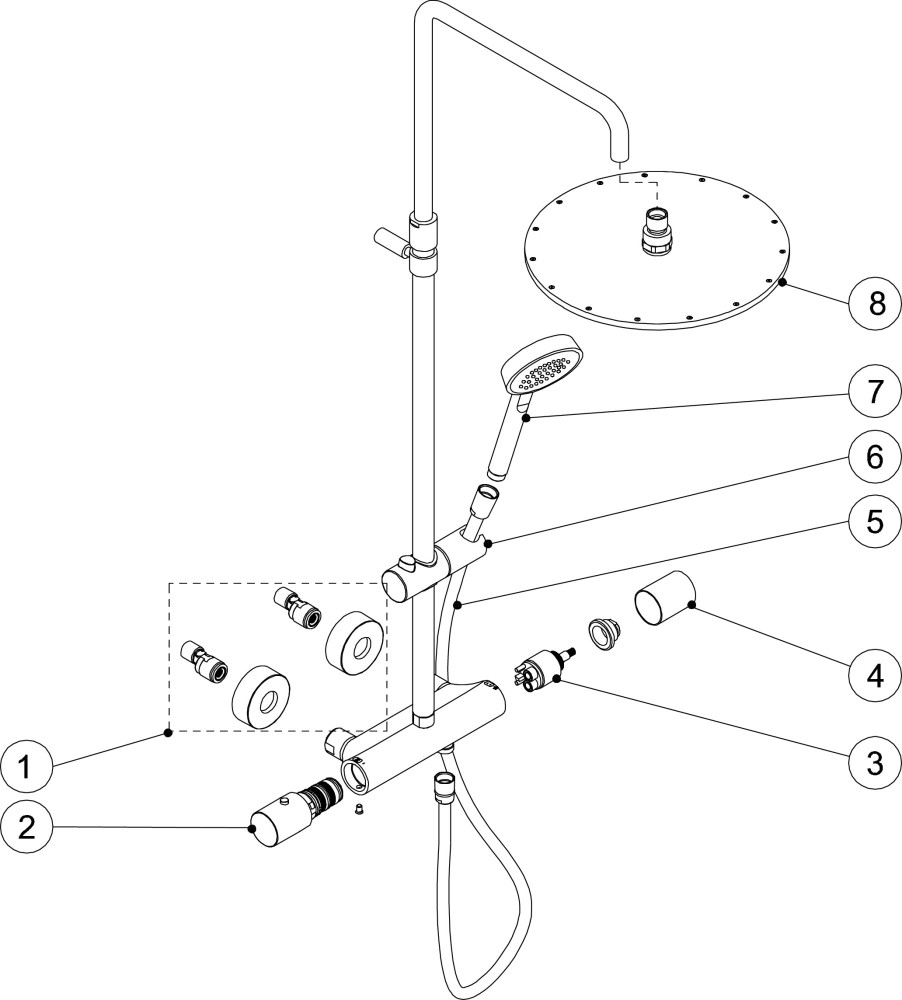 8
7
6
5
4
3
1
2