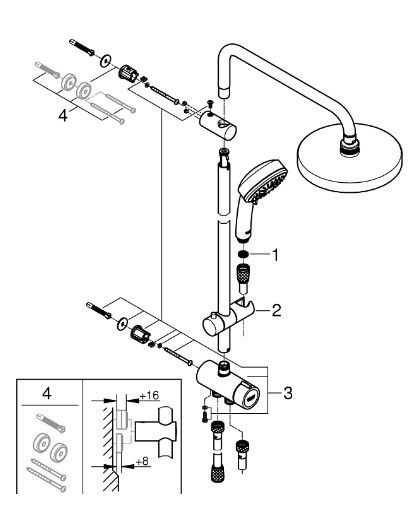 4

1

2

3

4

+16

+8