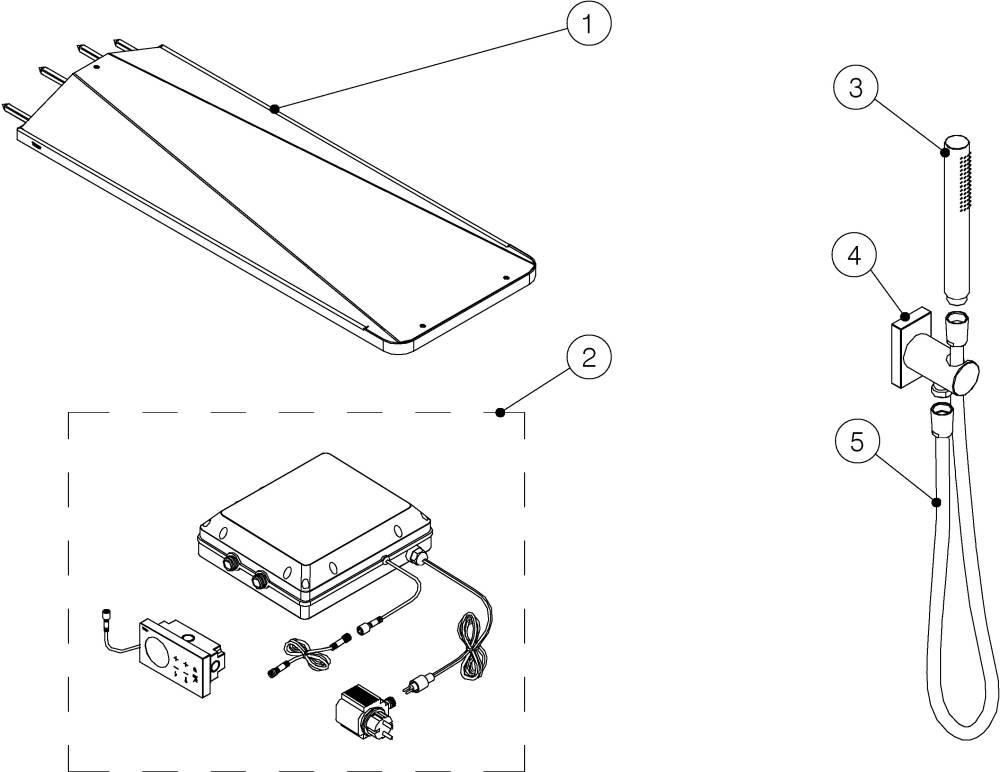 1
2
3
4
5