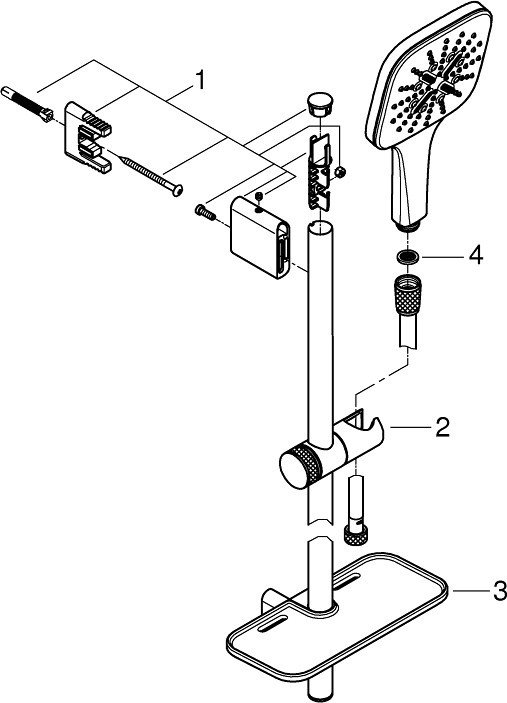 1
4
2
3