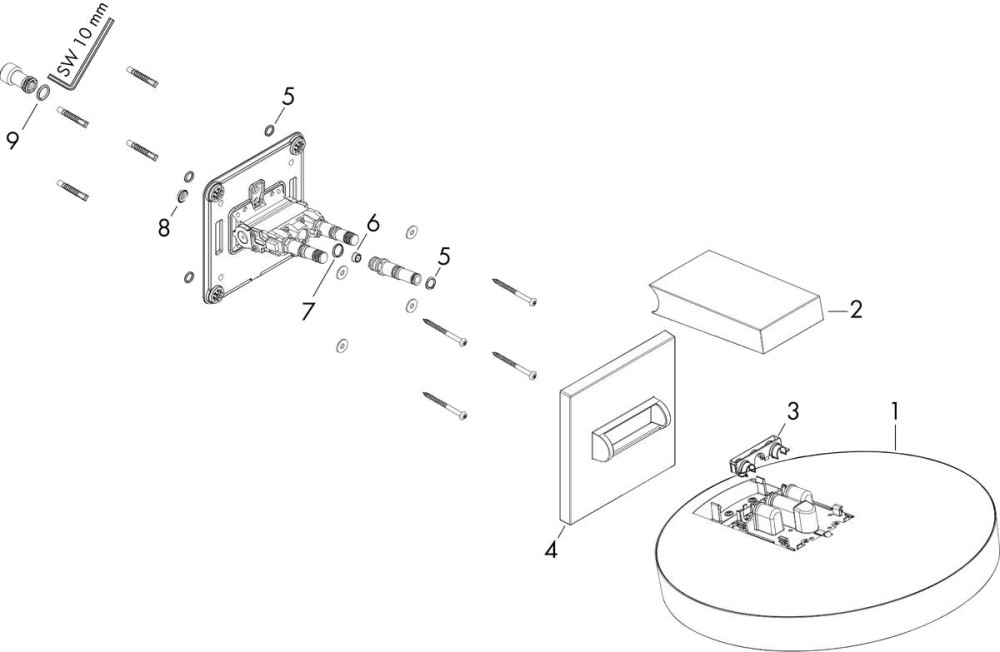 SW 10 mm
9
5
8
6
7
5
2
3
1
4