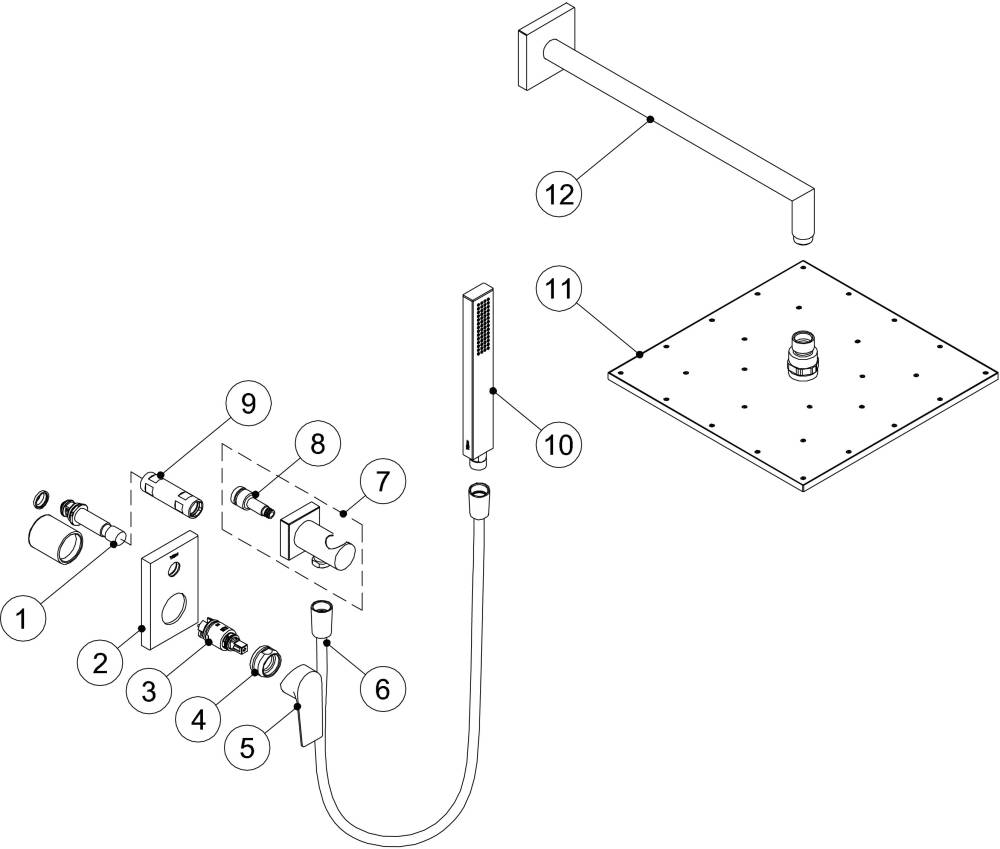 12
11
9
8
7
10
1
2
3
4
5
6