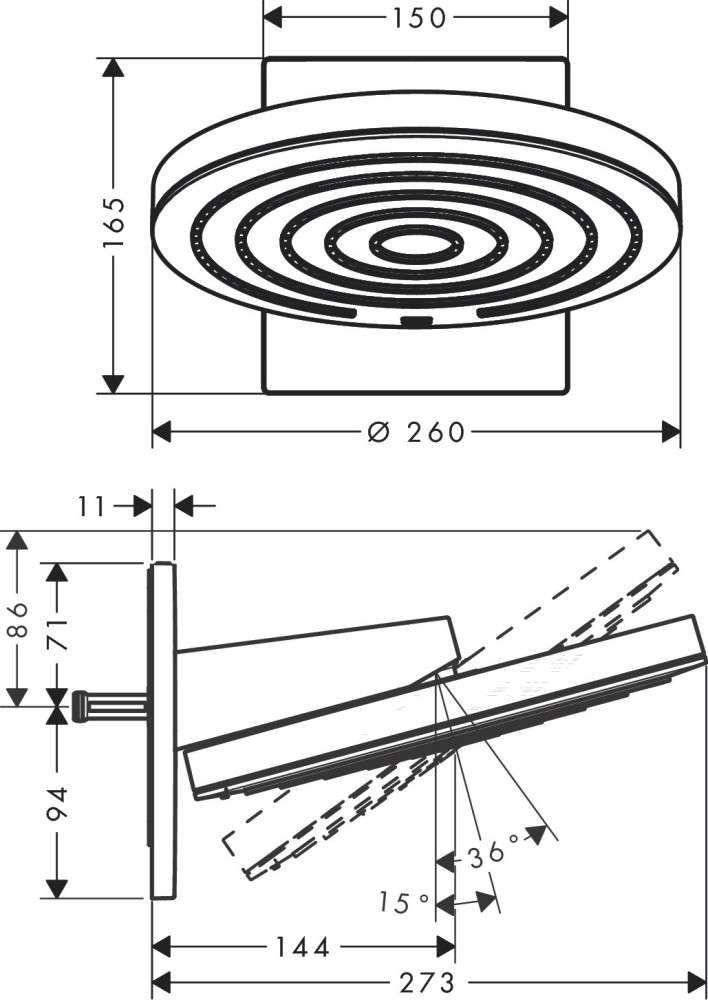 150
165
Ø 260
11
86
71
94
36°
15°
144
273