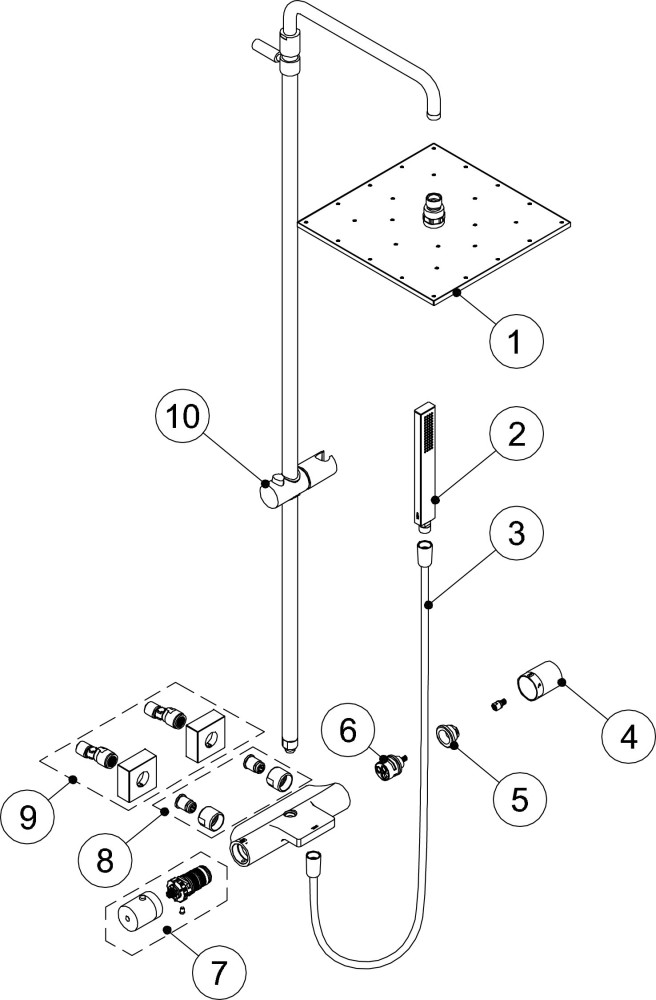 1
10
2
3
6
4
5
9
8
7