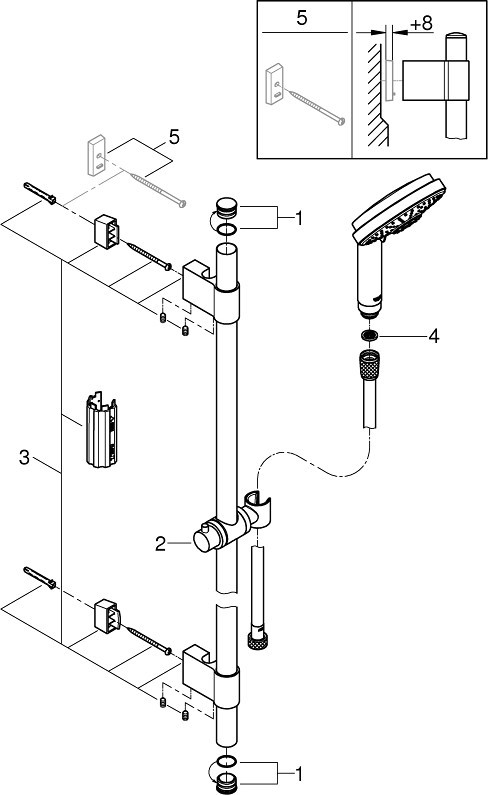 5
+8
5
1
4
3
2
1