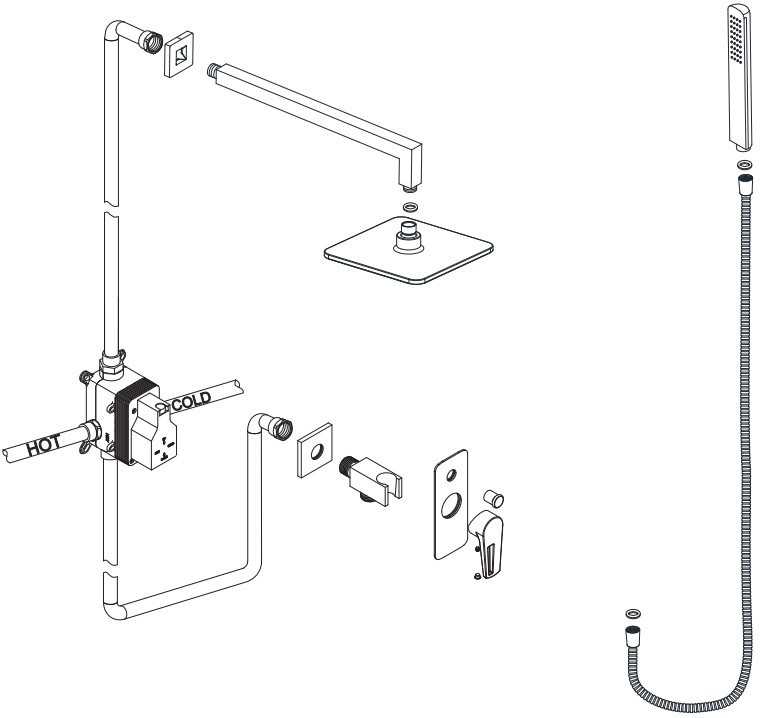 COLD
HOT